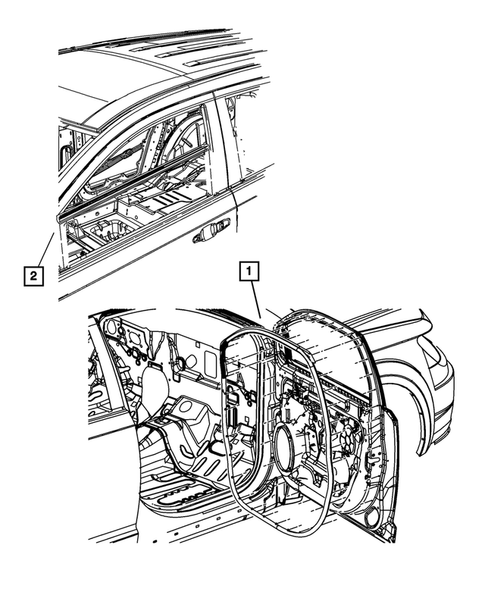 2

1