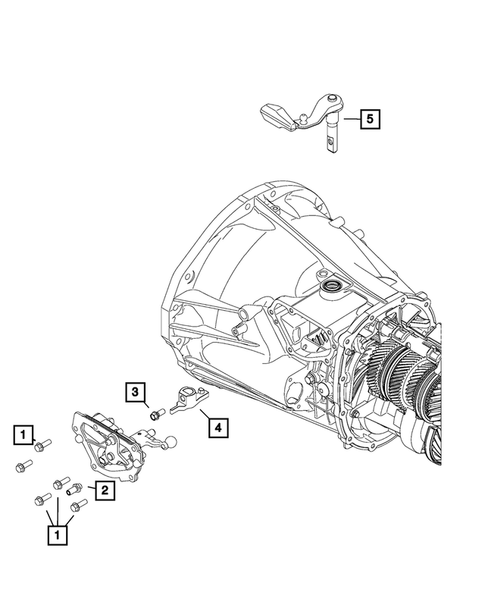 5

3

4

1

2

1