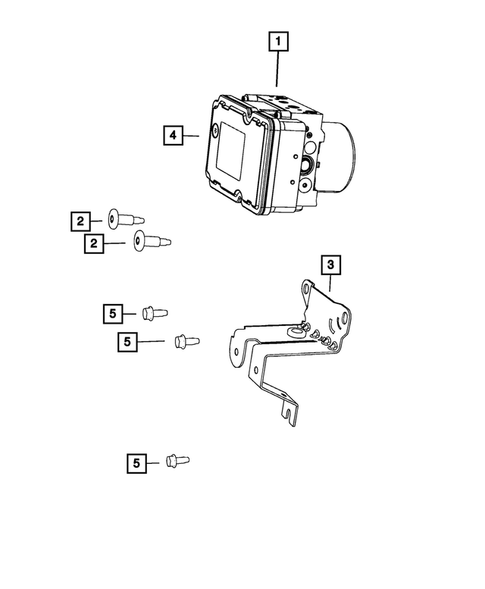 1
4
2
2
3
5
5
5