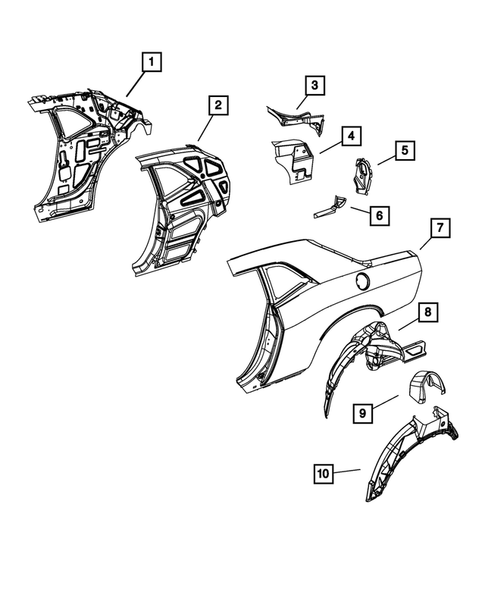 1
2
3
4
5
6
7
8
9
10