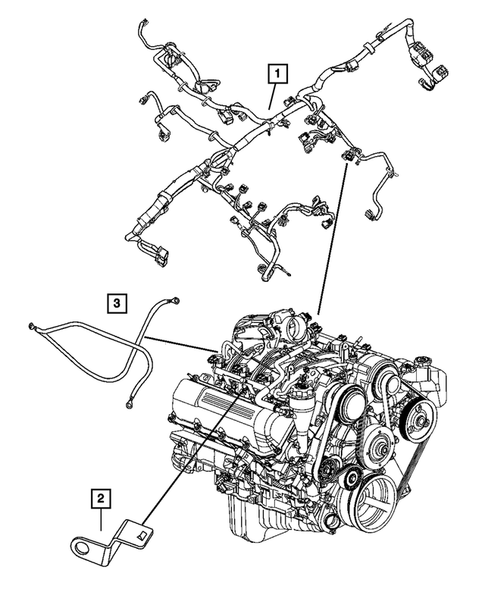 1

3

2