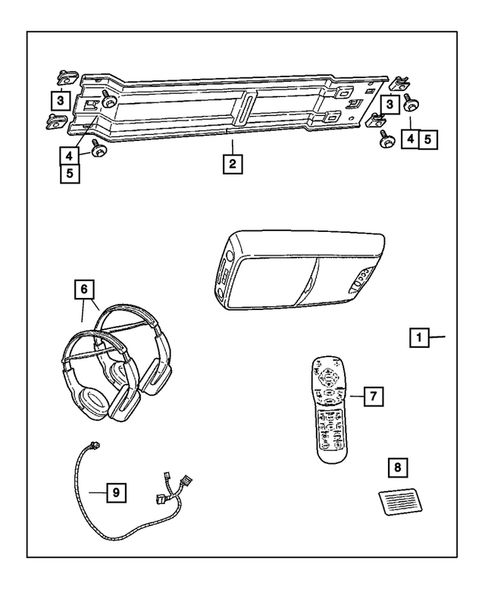 3
3
4
5
4 5
2
6
1
7
8
9