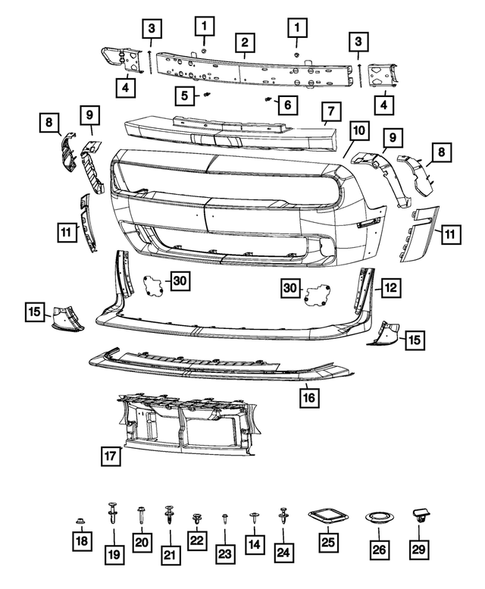 3
1
2
1
3
4
5
6
4
8
9
7
10
9
8
11
11
30
30
12
15
15
16
17
18
19
20
21
22
23
14
24
25
26
29