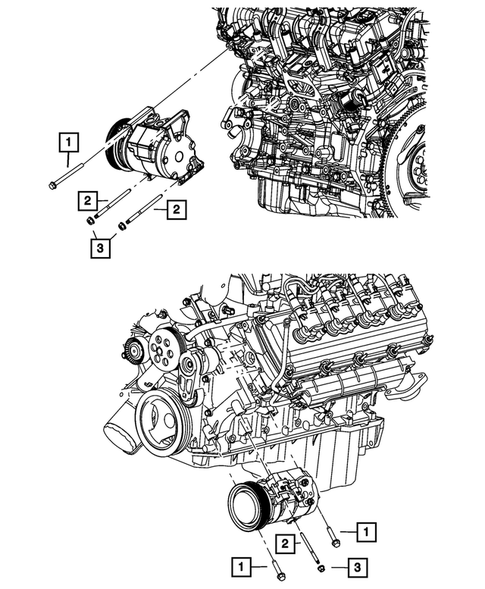 1
2
2
3
1
2
1
3