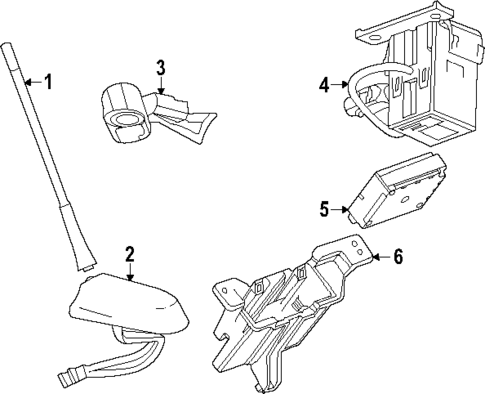 1
3
4
5
2
6