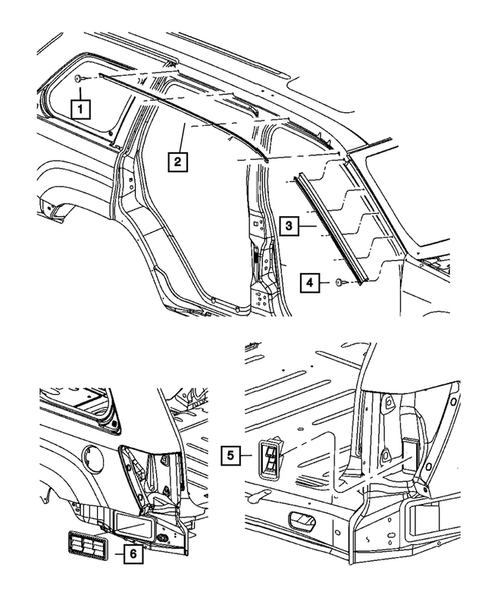 1
2
3
4
5
6