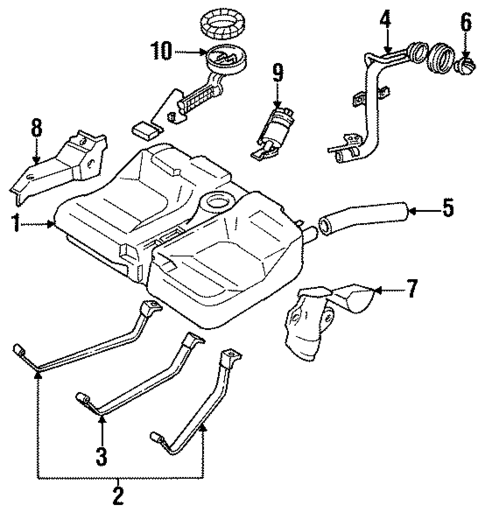 10
4
6
9
8
1
5
7
3
2