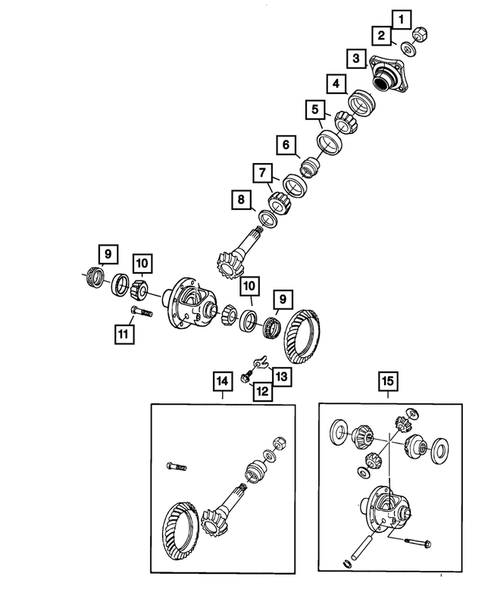 1
2
3
4
5
6
7
8
9
10
10
9
11
13
12
14
15