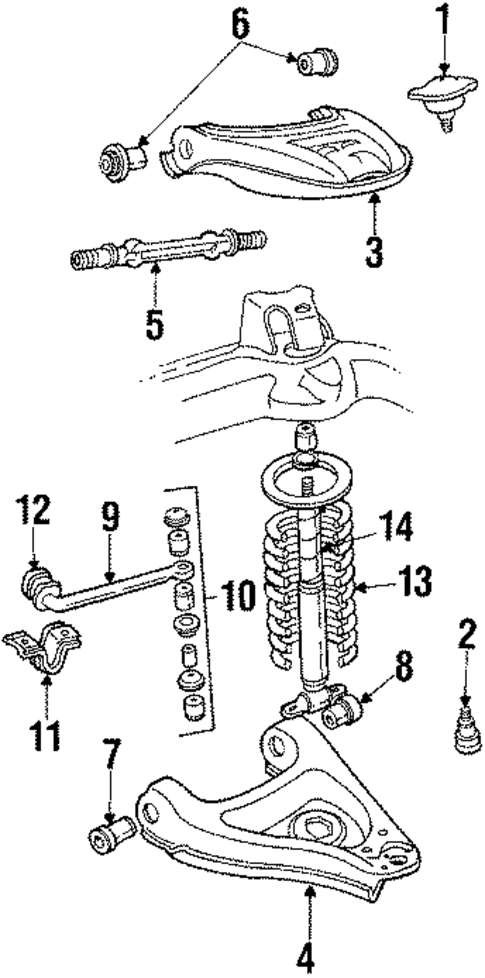 6
1
3
5
12
9
14
10
13
2
8
11
7
4