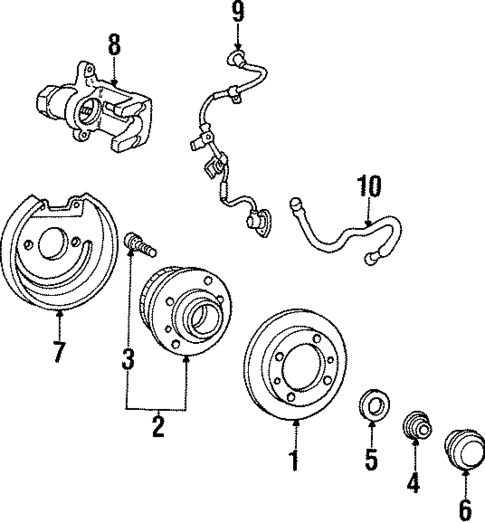 9
8
10
7
3
2
1
5
4
6