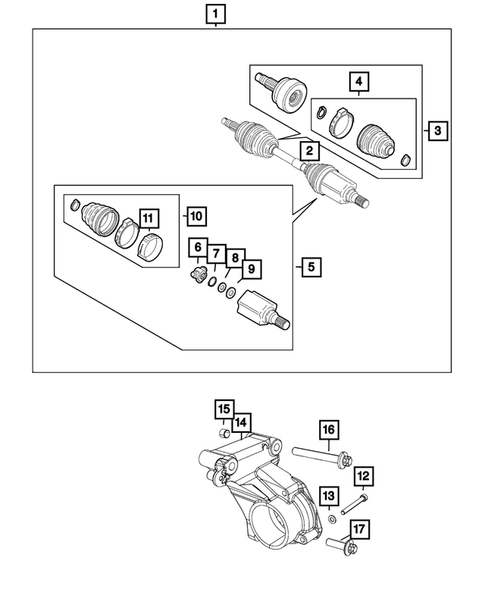 1
4
3
2
11
10
6
7
8
9
5
15
14
16
12
13
17