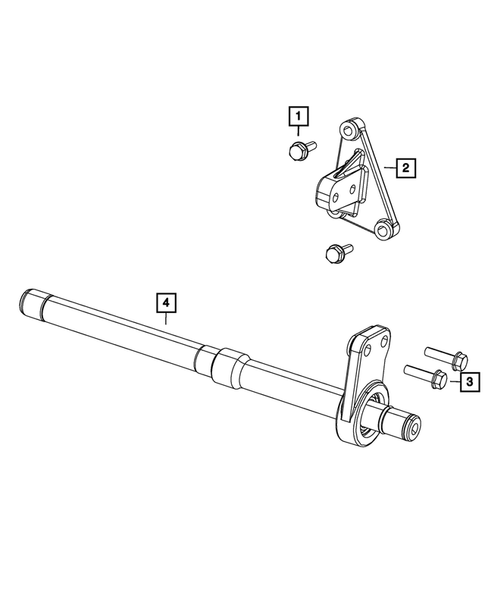 1
2
4
3