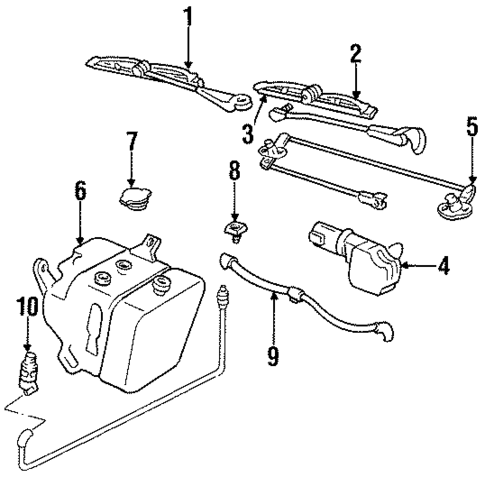 1
2
3
5
7
8
6
4
10
9