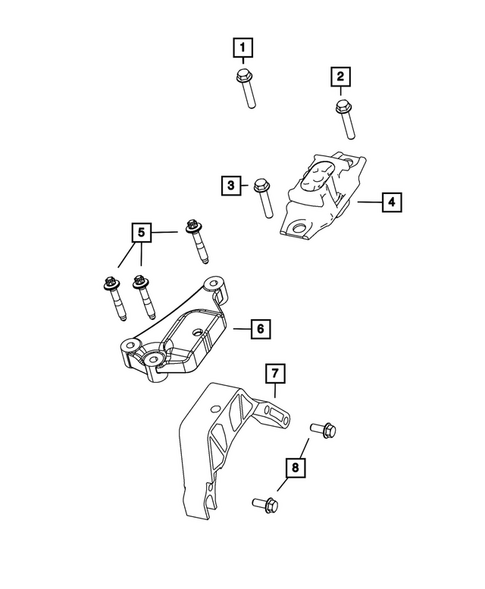 1
2
3
4
5
6
7
8