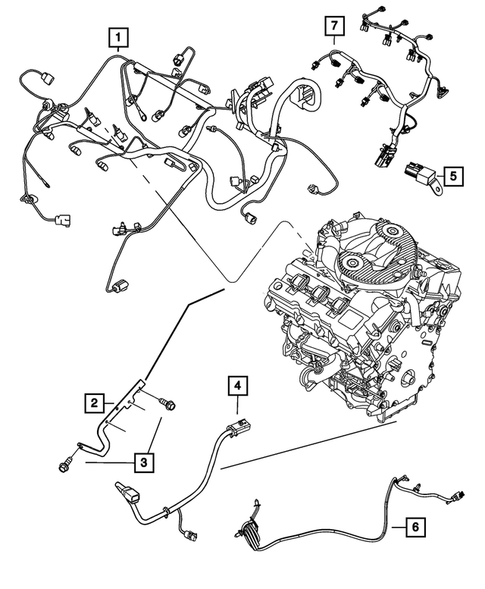 1
7
5
2
4
3
6