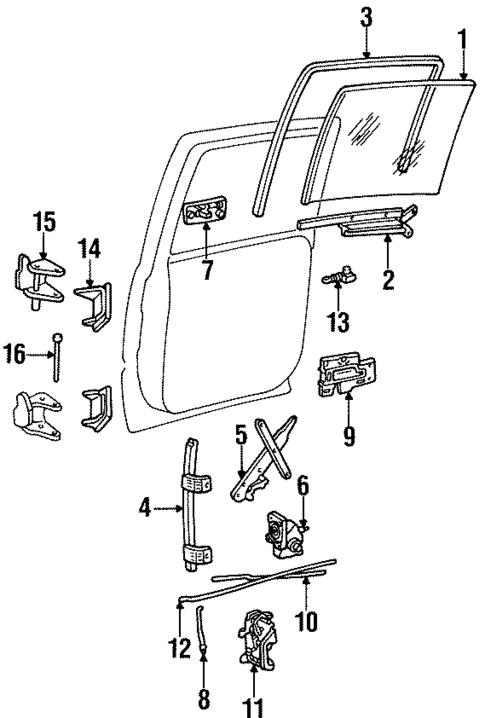 3
1
15
14
7
2
13
16
9
5
6
4
10
12
8
11