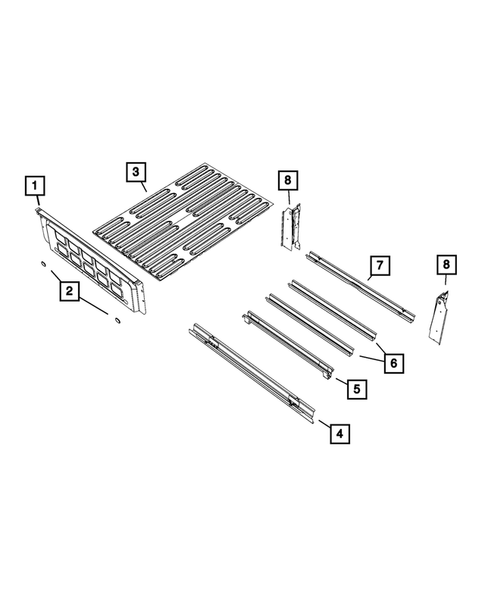 1
3
8
2
7
8
6
5
4