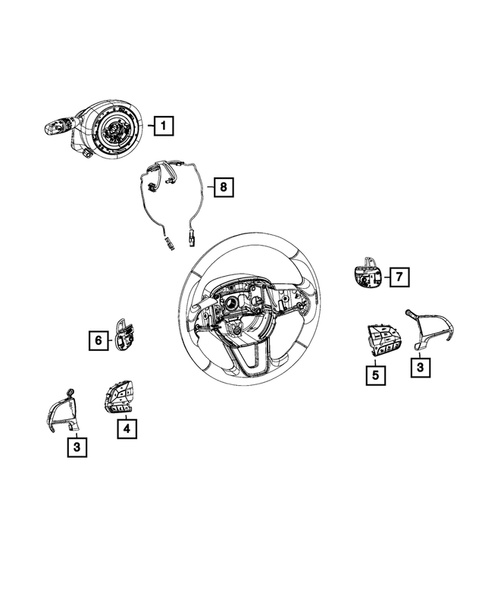 1
8
7
6
5
3
4
3