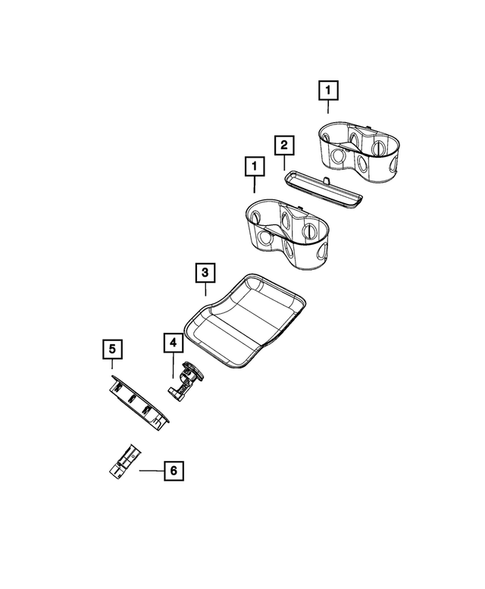 1
2
1
3
5
4
6