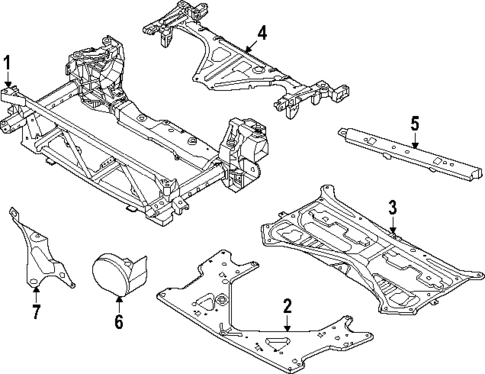 1
4
5
3
7
6
2