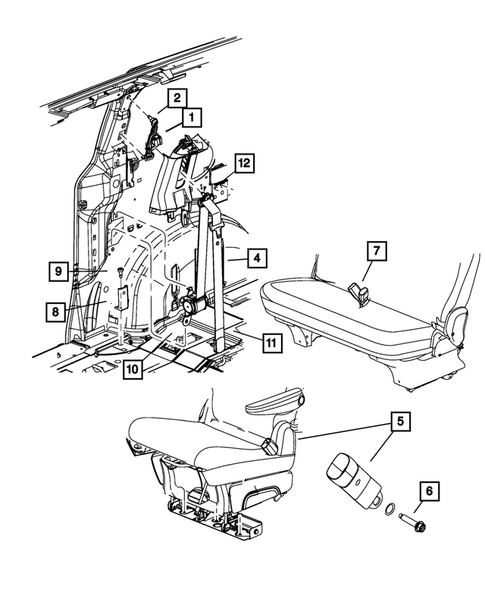 2
1
12
4
7
9
8
11
10
5
6