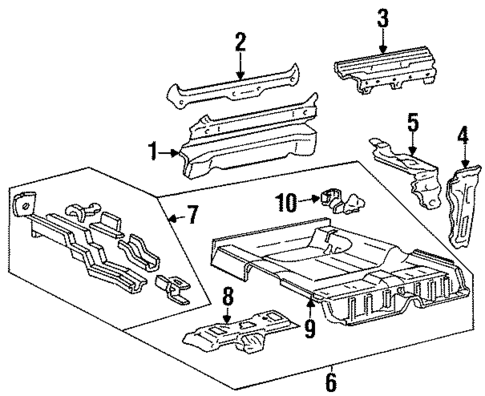 2
3
1
5
4
7
10
8
9
6