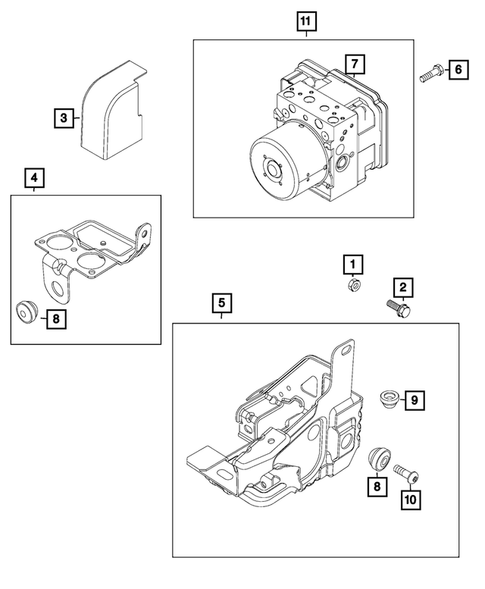 11
7
6
3
4
8
1
2
5
9
8
10