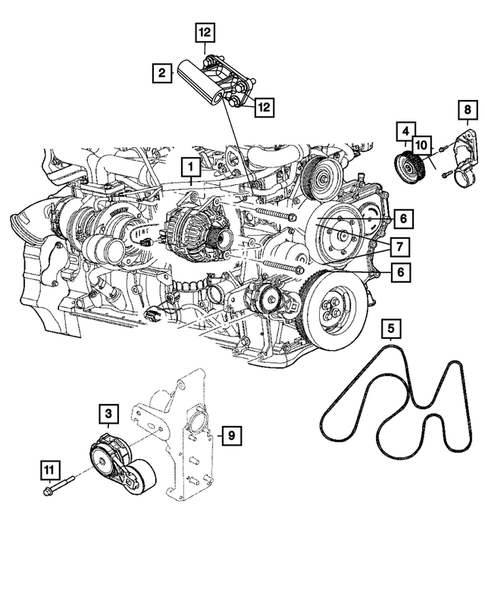 12
2
12
8
4
10
1
6
7
6
5
3
9
11