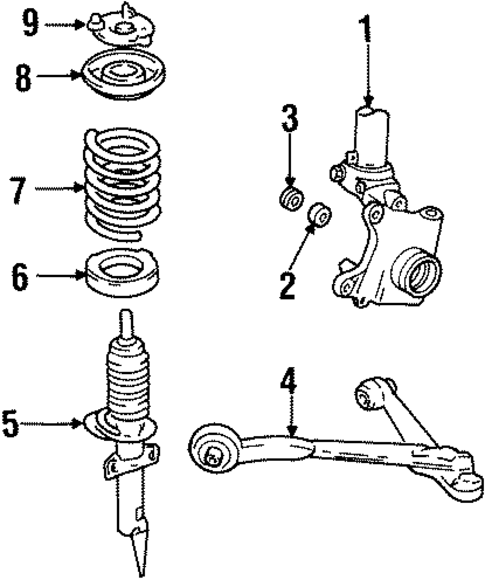 9
8
7
6
5
1
3
2
4