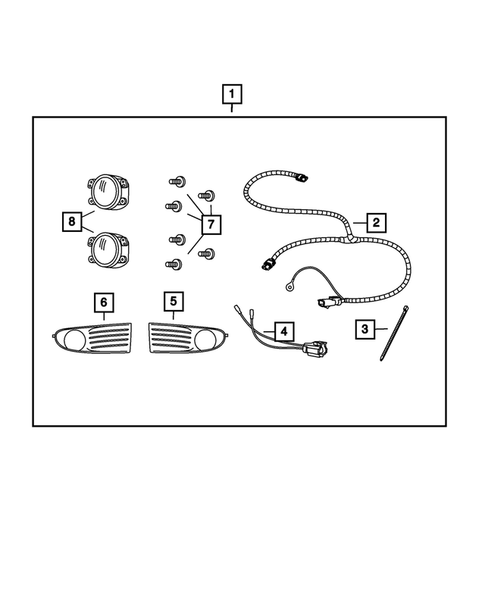 1
8
7
2
6
5
4
3