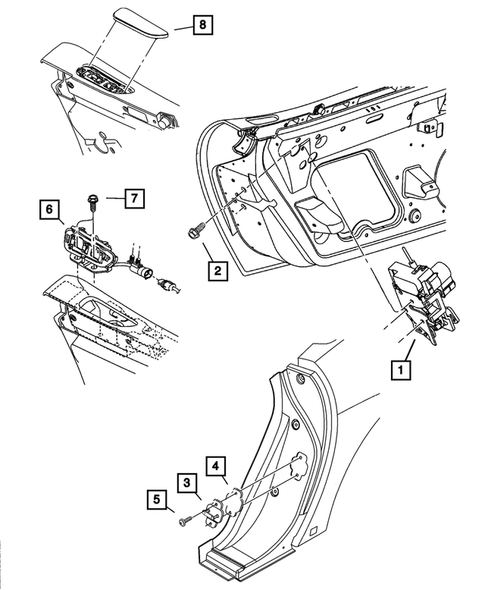 8
7
6
2
1
4
3
5