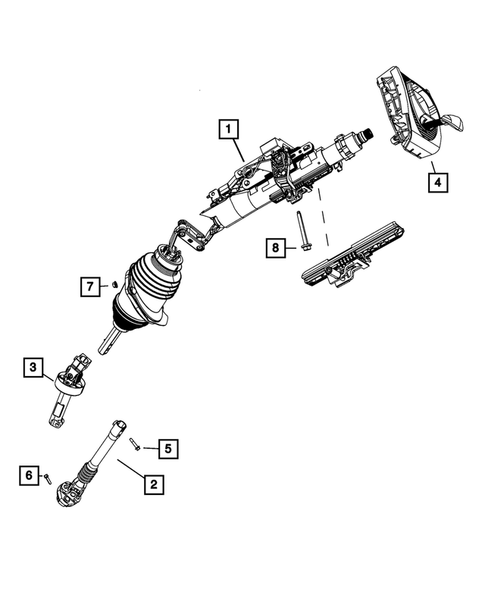 1
4
8
7
3
5
6
2