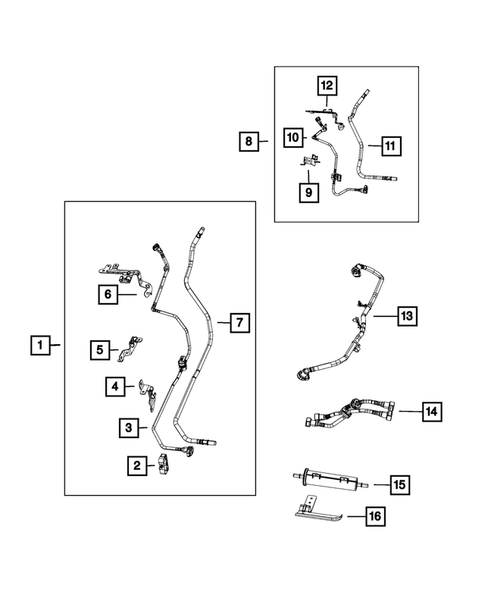 12
8
10
11
9
6
7
1
5
4
3
2
13
14
15
16