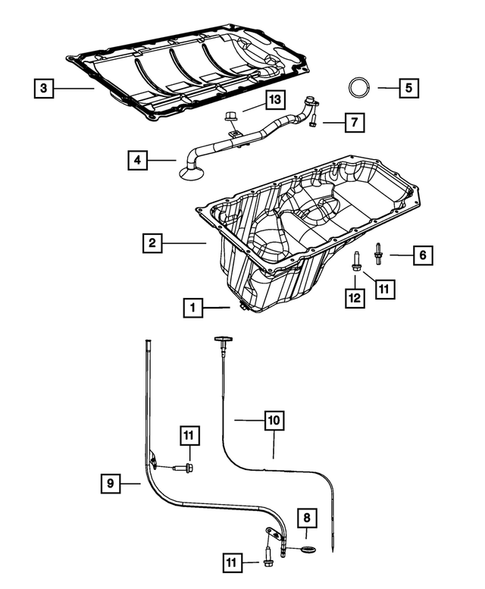 3
5
13
7
4
2
6
11
12
1
10
11
9
8
11