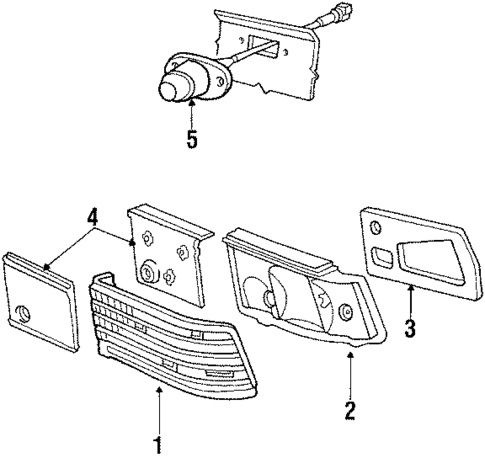 5

4

3

2

1