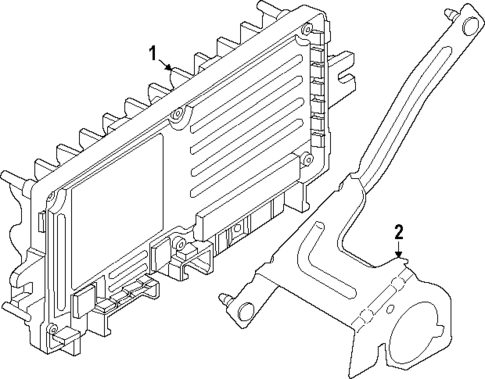 1

2