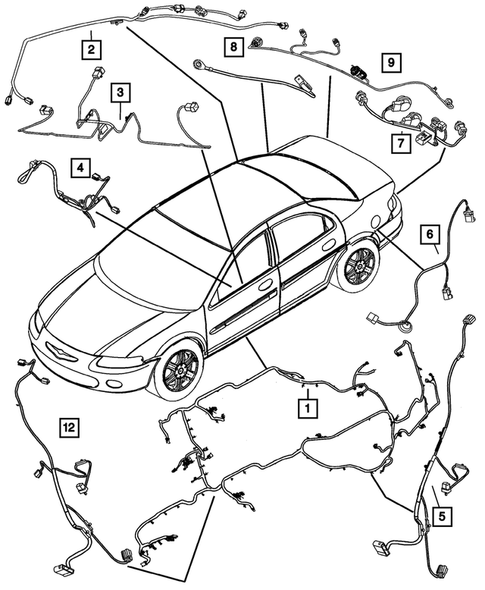 2
8
9
3
7
4
6
1
12
5