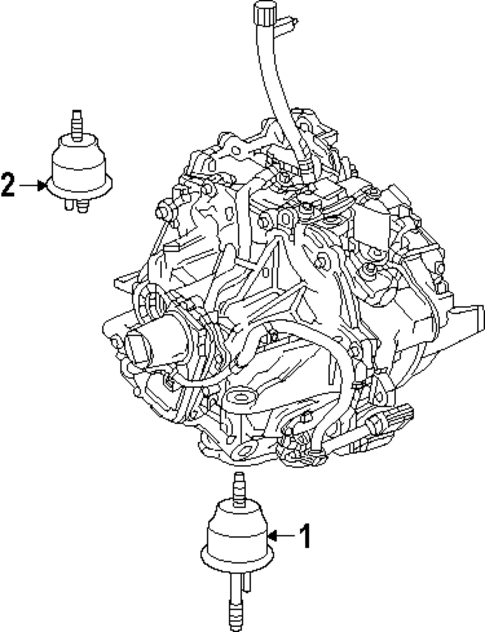 2

1