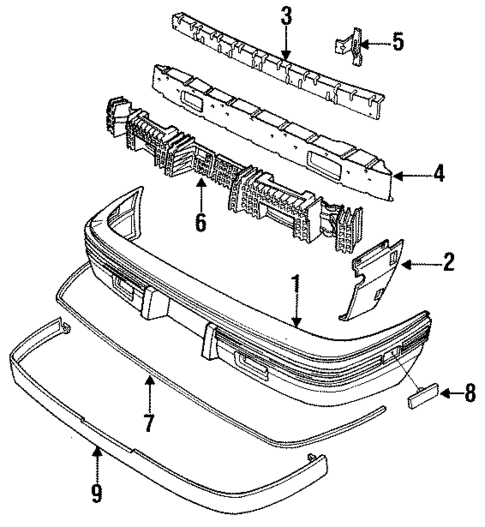 3
5
4
6
2
1
8
7
9