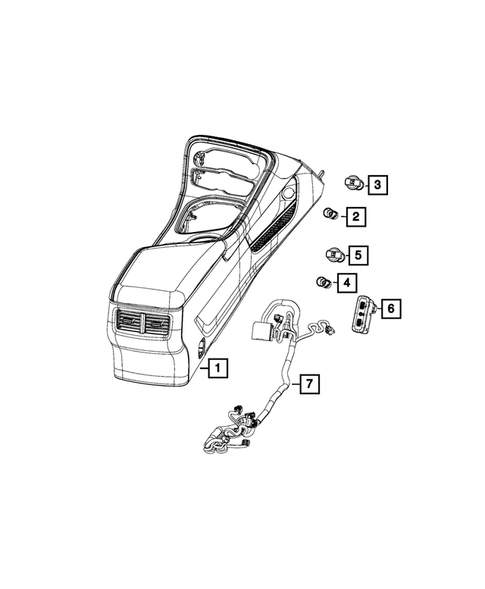 3
2
5
4
6
1
7