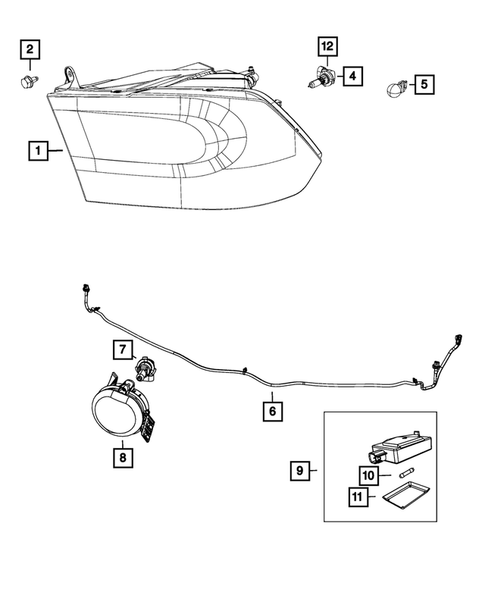 2
12
4
5
1
7
6
8
9
10
11