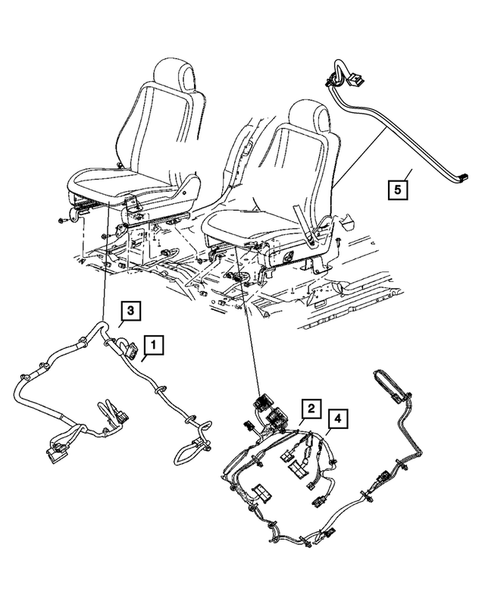 5
3
1
2
4