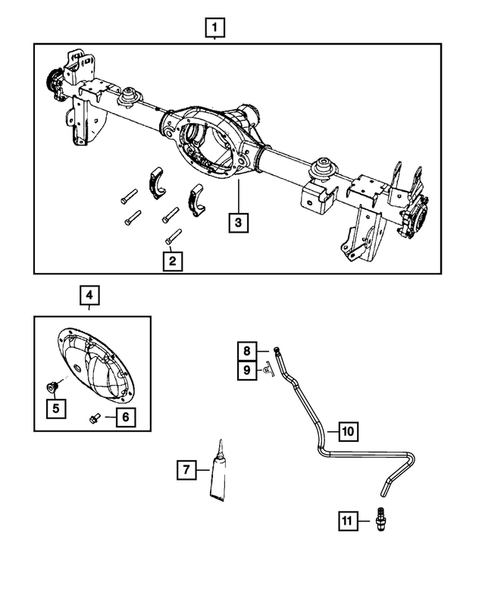 1
3
2
4
5
6
8
9
10
7
11