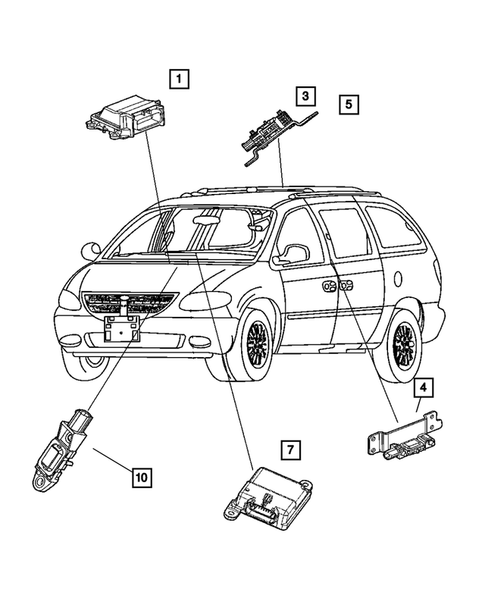 1
3
5
4
7
10