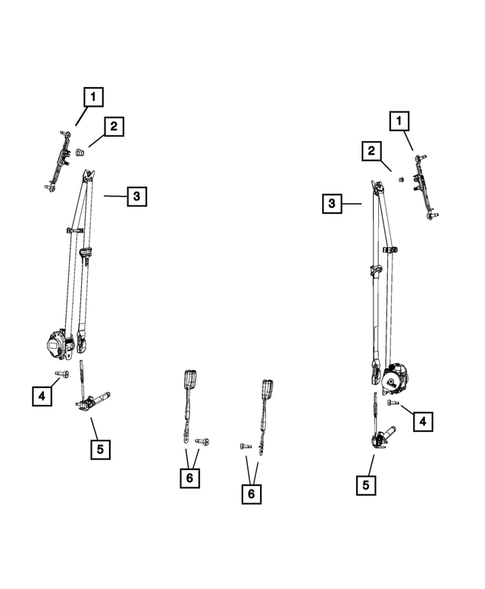 1
2
3
4
5
6
6
1
2
3
4
5