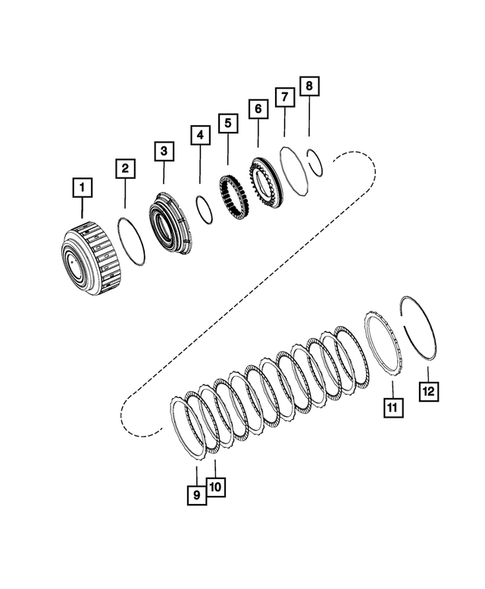 1
2
3
4
5
6
7
8
9
10
11
12