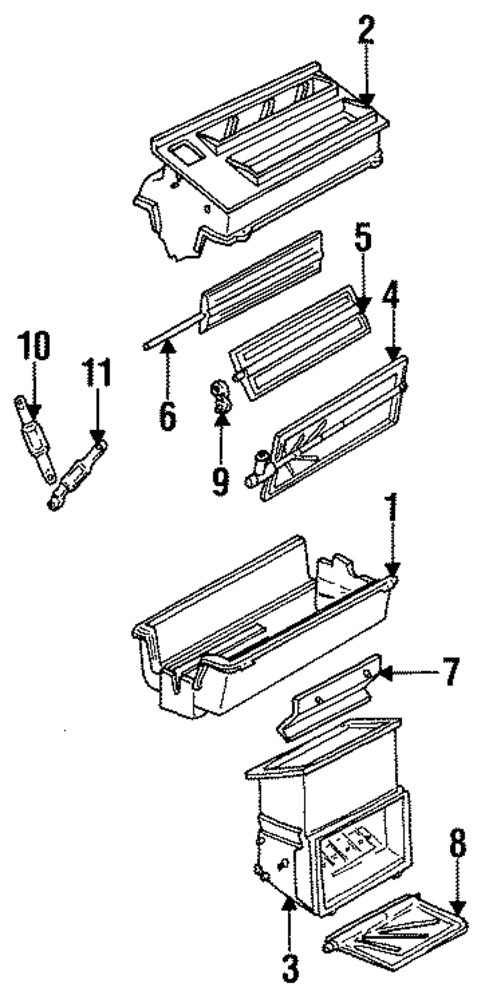 2
5
4
10
11
6
9
1
7
8
3