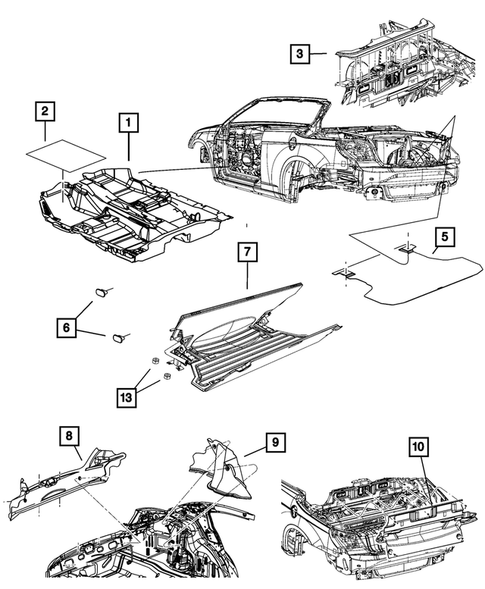 3
2
1
5
7
6
13
8
9
10