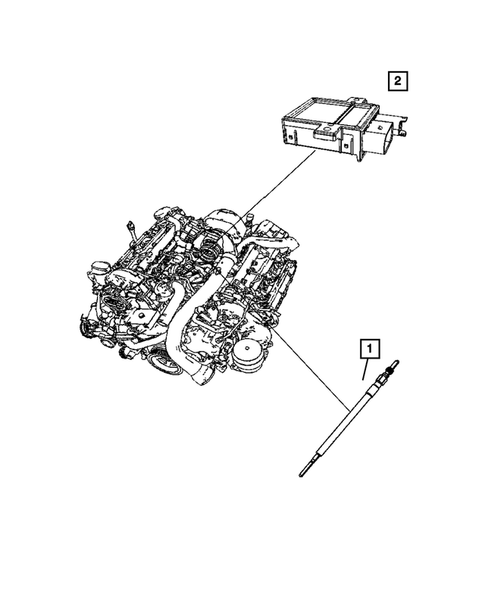 2

1