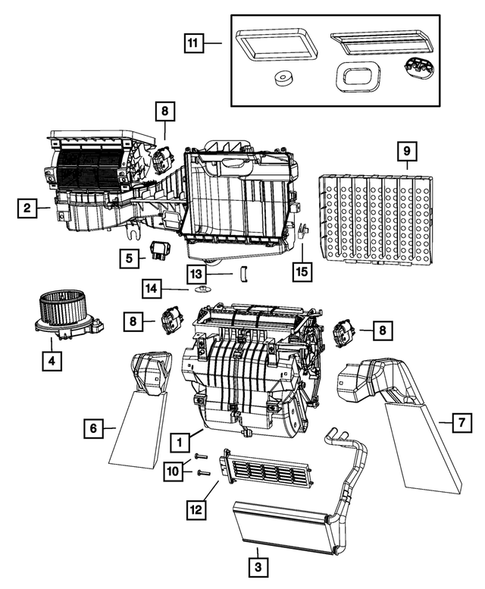 11
8
9
2
5
13
15
14
8
8
4
6
7
1
10
12
3